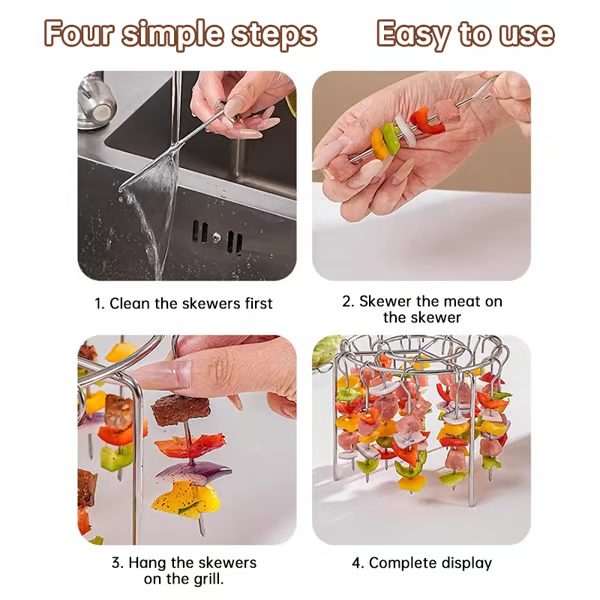 Four simple steps Easy to use

1. Clean the skewers first

2. Skewer the meat on the skewer

3. Hang the skewers on the grill.

4. Complete display